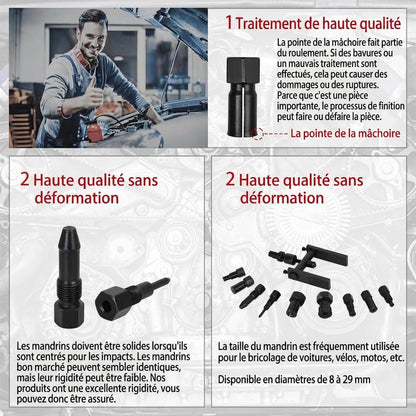 1 Traitement de haute qualité

La pointe de la mâchoire fait partie du roulement. Si des bavures ou un mauvais traitement sont effectués, cela peut causer des dommages ou des ruptures. Parce que c'est une pièce importante, le processus de finition peut faire ou défaire la pièce.

La pointe de la mâchoire

2 Haute qualité sans déformation

Les mandrins doivent être solides lorsqu'ils sont centrés pour les impacts. Les mandrins bon marché peuvent sembler identiques, mais leur rigidité peut être faible. Nos produits ont une excellente rigidité, vous pouvez donc être assuré.

2 Haute qualité sans déformation

La taille du mandrin est fréquemment utilisée pour le bricolage de voitures, vélos, motos, etc.

Disponible en diamètres de 8 à 29 mm